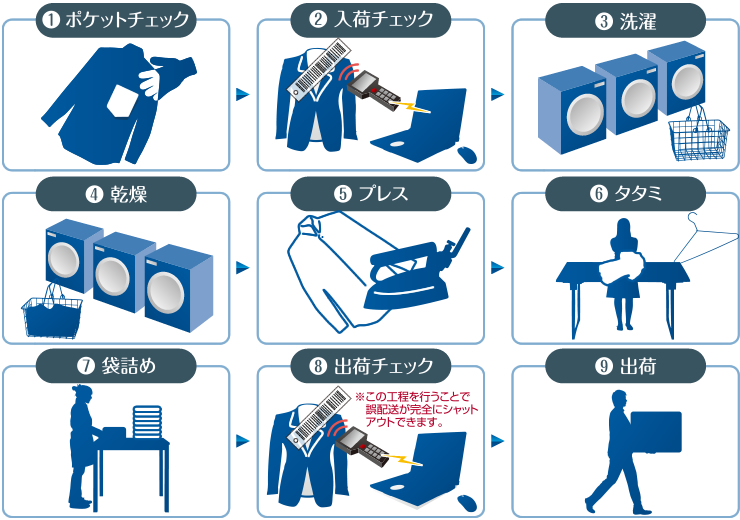 ❶ ポケットチェック

❷ 入荷チェック

❸ 洗濯

❹ 乾燥

❺ プレス

❻ タタミ

❼ 袋詰め

❽ 出荷チェック

※この工程を行うことで誤配送が完全にシャットアウトできます。

❾ 出荷